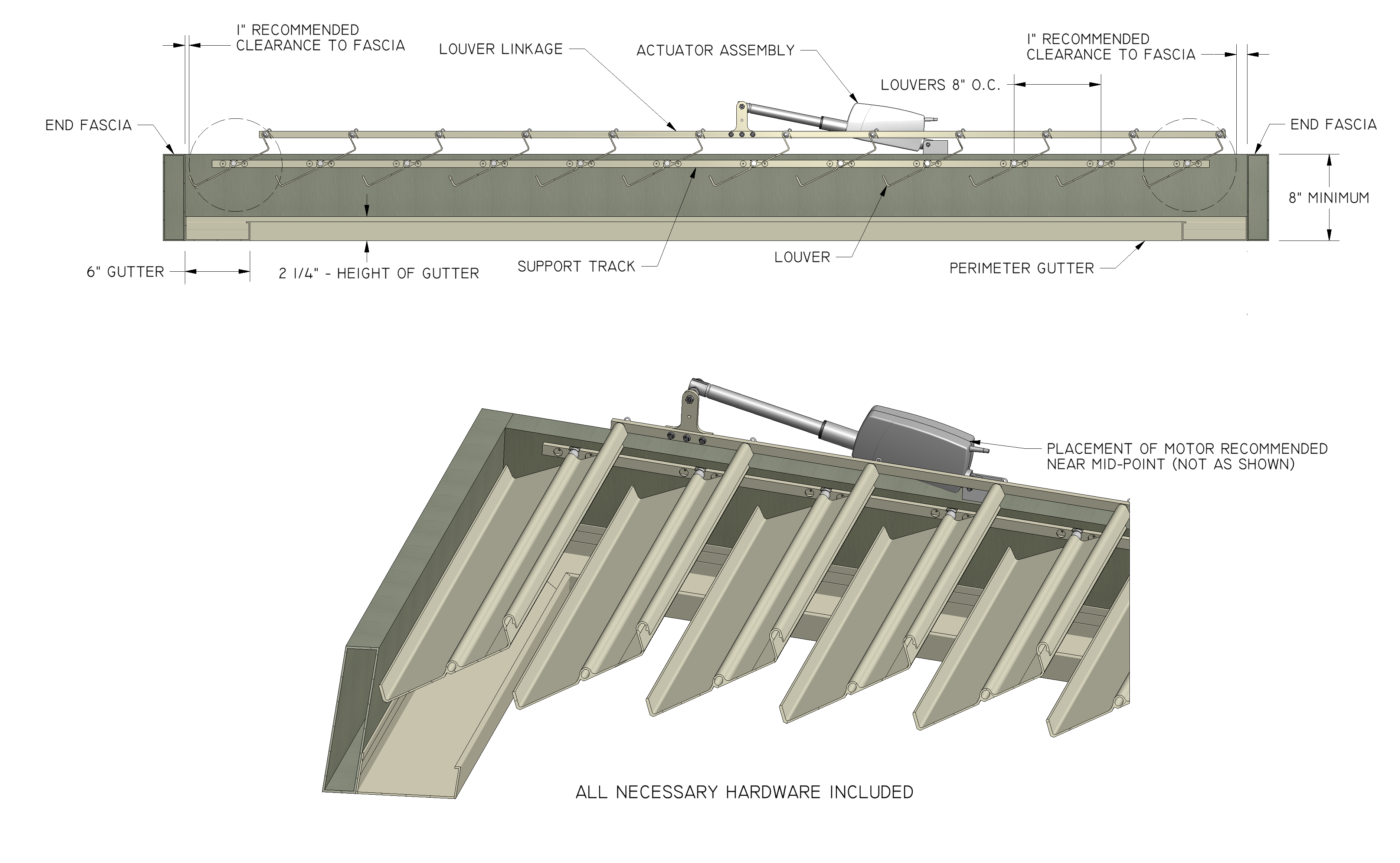 1" RECOMMENDED CLEARANCE TO FASCIA

LOUVER LINKAGE

ACTUATOR ASSEMBLY

1" RECOMMENDED CLEARANCE TO FASCIA

LOUVERS 8" O.C.

END FASCIA

END FASCIA

8" MINIMUM

6" GUTTER

2 1/4" - HEIGHT OF GUTTER

SUPPORT TRACK

LOUVER

PERIMETER GUTTER

PLACEMENT OF MOTOR RECOMMENDED NEAR MID-POINT (NOT AS SHOWN)

ALL NECESSARY HARDWARE INCLUDED