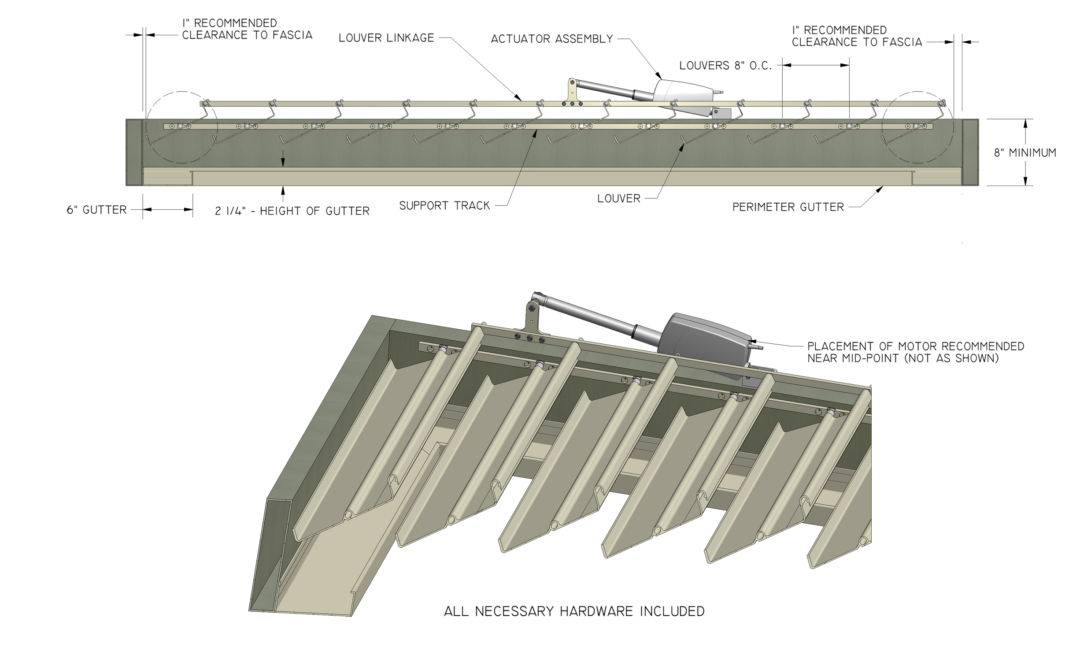 1" RECOMMENDED CLEARANCE TO FASCIA

LOUVER LINKAGE

ACTUATOR ASSEMBLY

LOUVERS 8" O.C.

1" RECOMMENDED CLEARANCE TO FASCIA

8" MINIMUM

6" GUTTER

2 1/4" - HEIGHT OF GUTTER

SUPPORT TRACK

LOUVER

PERIMETER GUTTER

PLACEMENT OF MOTOR RECOMMENDED NEAR MID-POINT (NOT AS SHOWN)

ALL NECESSARY HARDWARE INCLUDED