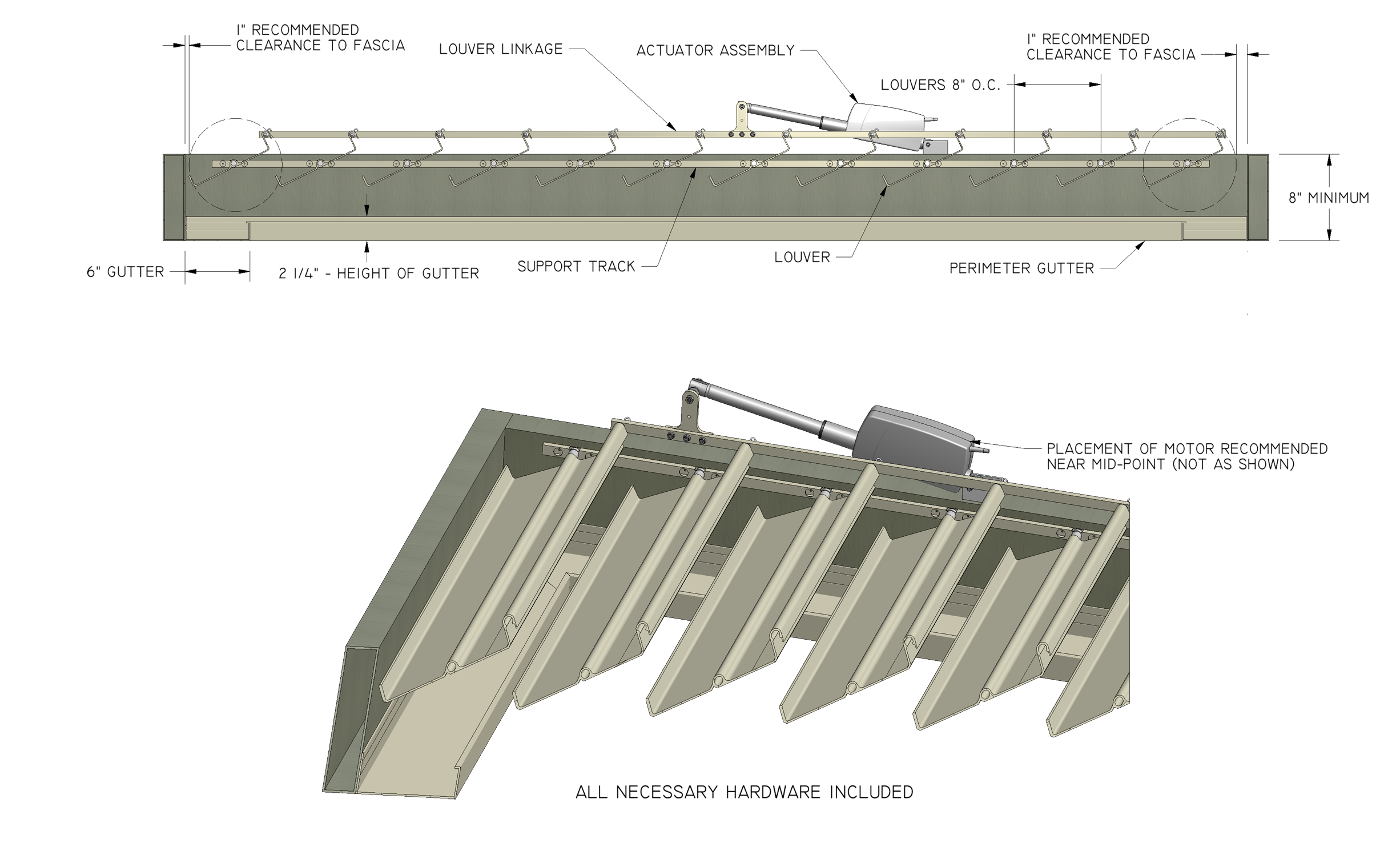 1" RECOMMENDED CLEARANCE TO FASCIA

LOUVER LINKAGE

ACTUATOR ASSEMBLY

1" RECOMMENDED CLEARANCE TO FASCIA

LOUVERS 8" O.C.

8" MINIMUM

6" GUTTER

2 1/4" - HEIGHT OF GUTTER

SUPPORT TRACK

LOUVER

PERIMETER GUTTER

PLACEMENT OF MOTOR RECOMMENDED NEAR MID-POINT (NOT AS SHOWN)

ALL NECESSARY HARDWARE INCLUDED