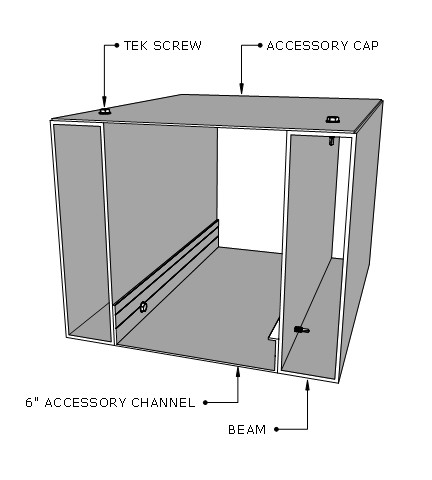 TEK SCREW
ACCESSORY CAP
6" ACCESSORY CHANNEL
BEAM